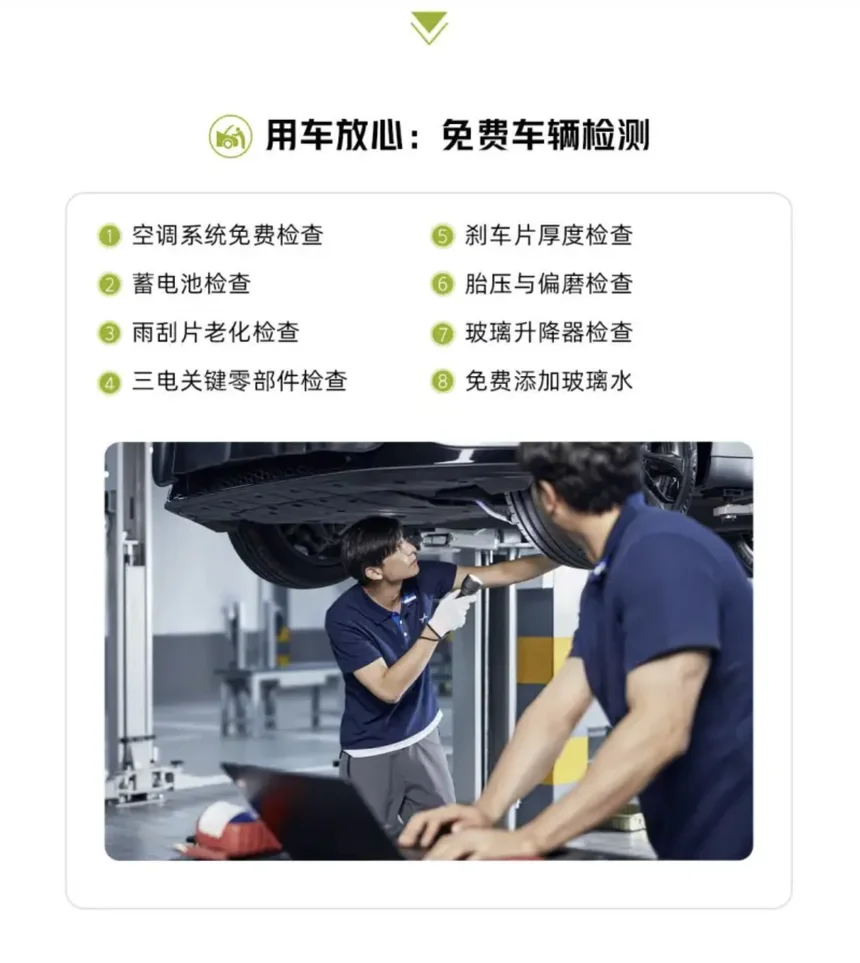 用车放心：免费车辆检测

1 空调系统免费检查
2 蓄电池检查
3 雨刮片老化检查
4 三电关键零部件检查

5 刹车片厚度检查
6 胎压与偏磨检查
7 玻璃升降器检查
8 免费添加玻璃水