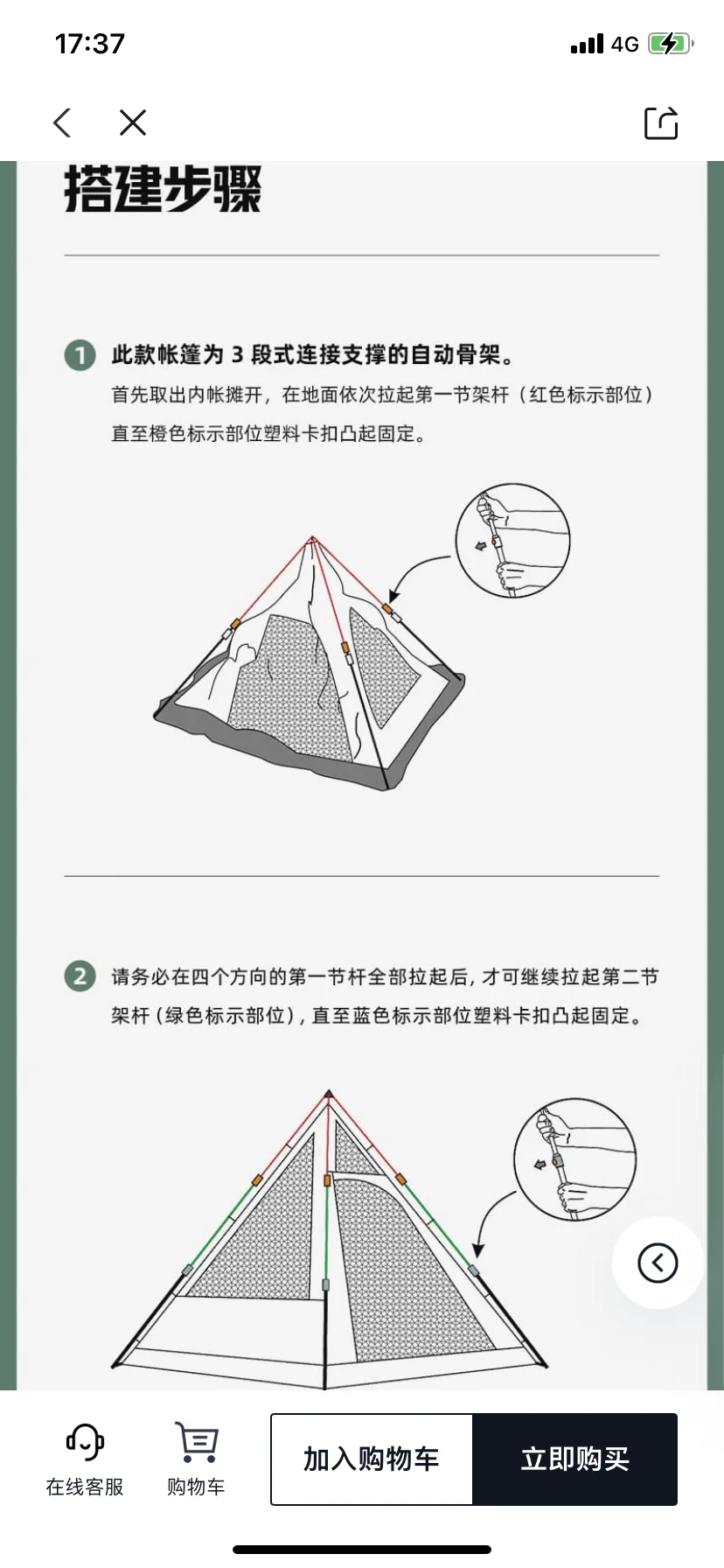 17:37

4G

搭建步骤

1 此款帐篷为 3 段式连接支撑的自动骨架。
首先取出内帐摊开，在地面依次拉起第一节架杆（红色标示部位）直至橙色标示部位塑料卡扣凸起固定。

2 请务必在四个方向的第一节杆全部拉起后，才可继续拉起第二节架杆（绿色标示部位），直至蓝色标示部位塑料卡扣凸起固定。

在线客服
购物车
加入购物车
立即购买