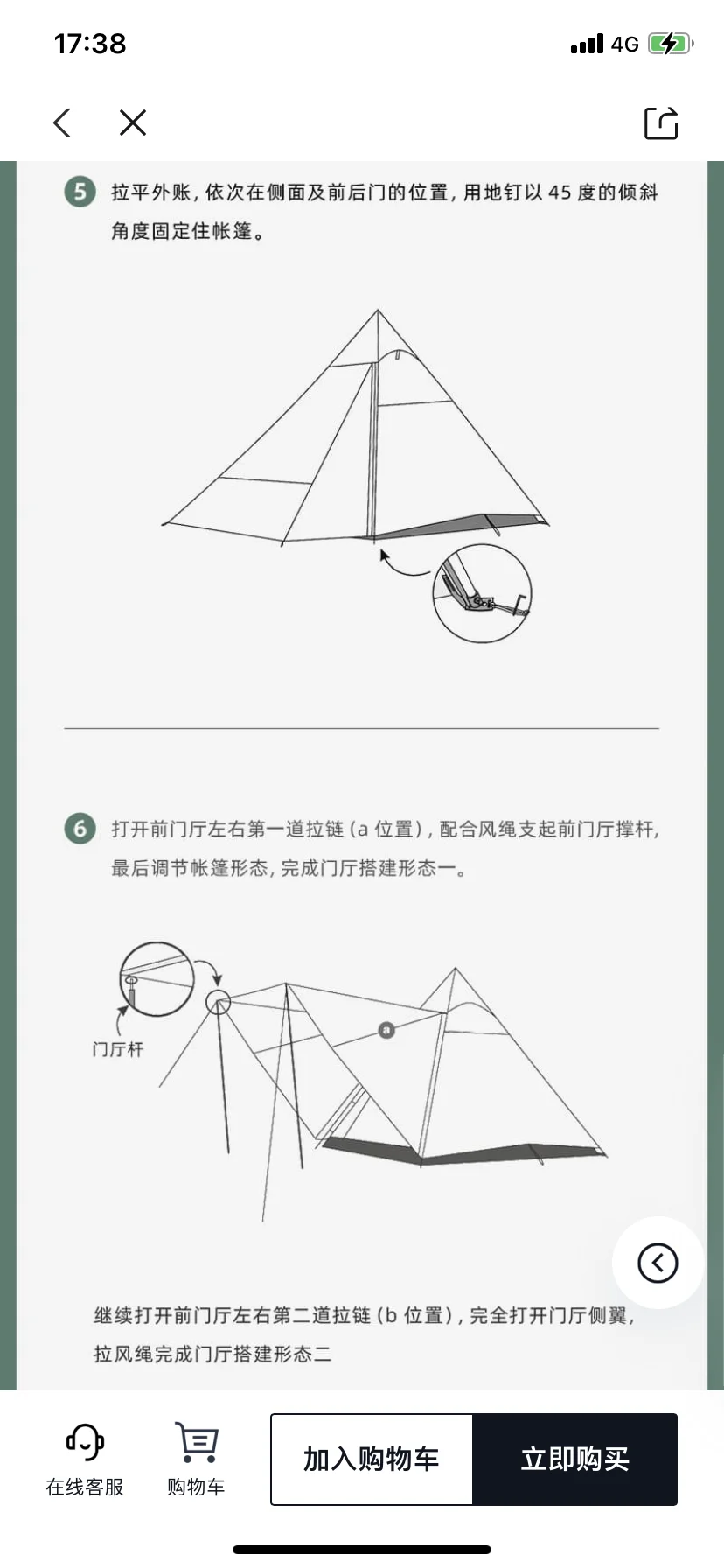 17:38

4G

5 拉平外账，依次在侧面及前后门的位置，用地钉以 45 度的倾斜角度固定住帐篷。

6 打开前门厅左右第一道拉链（a 位置），配合风绳支起前门厅撑杆，最后调节帐篷形态，完成门厅搭建形态一。

门厅杆

a

继续打开前门厅左右第二道拉链（b 位置），完全打开门厅侧翼，拉风绳完成门厅搭建形态二

在线客服

购物车

加入购物车

立即购买