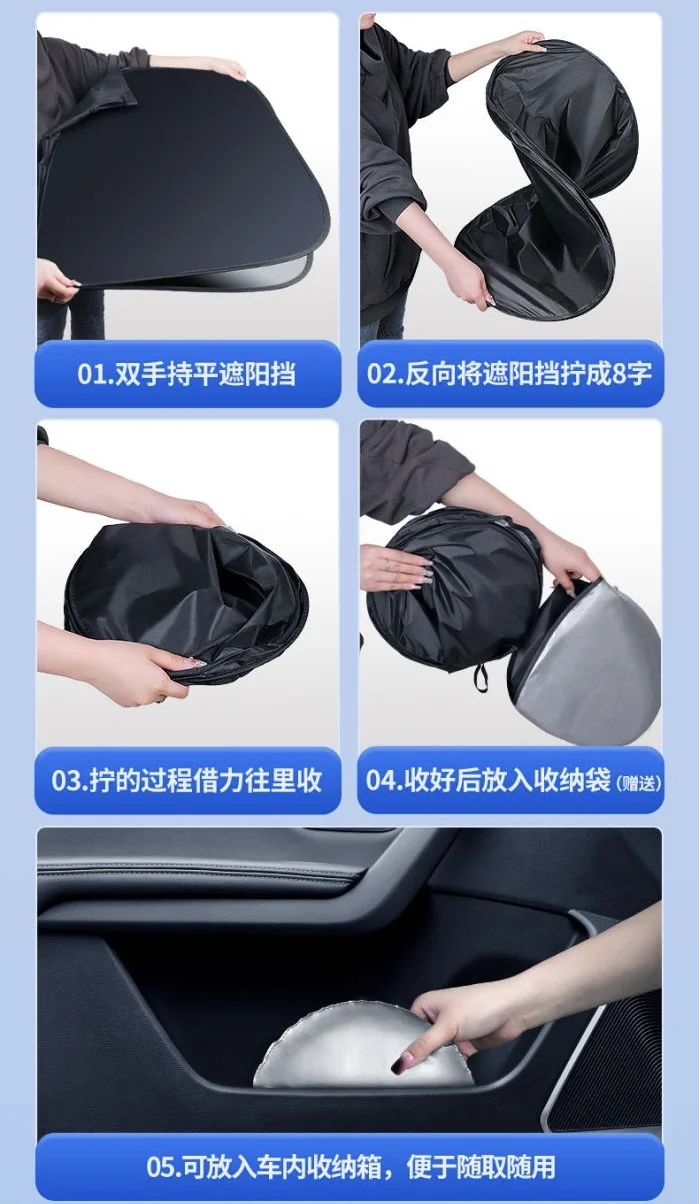 01.双手持平遮阳挡

02.反向将遮阳挡拧成8字

03.拧的过程借力往里收

04.收好后放入收纳袋（赠送）

05.可放入车内收纳箱，便于随取随用