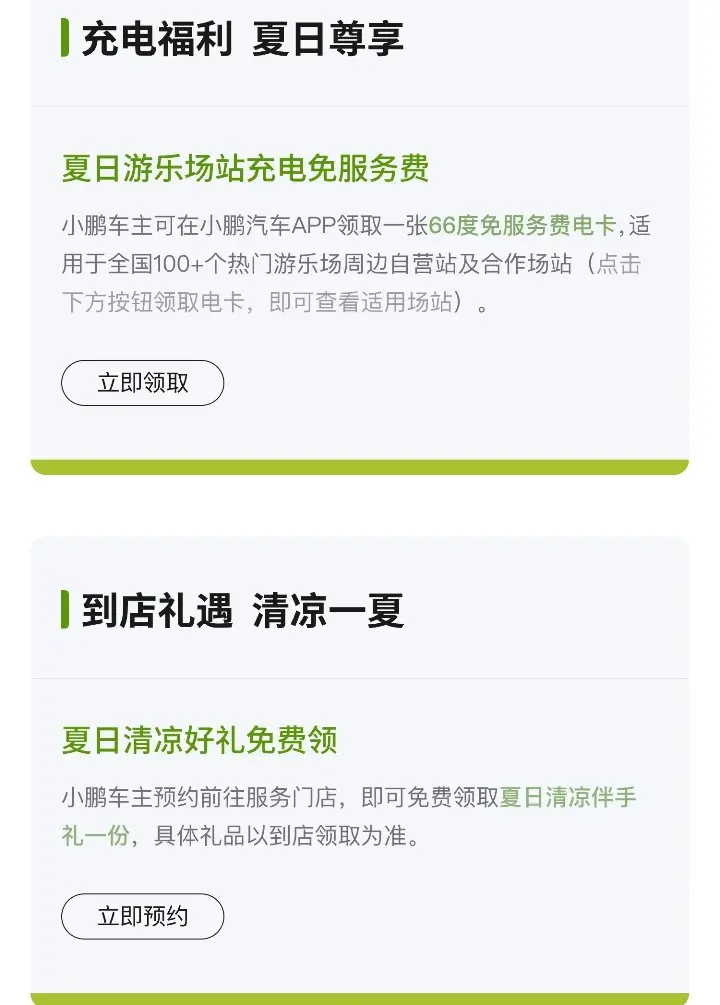 充电福利 夏日尊享

夏日游乐场站充电免服务费

小鹏车主可在小鹏汽车APP领取一张66度免服务费电卡,适用于全国100+个热门游乐场周边自营站及合作场站（点击下方按钮领取电卡，即可查看适用场站）。

立即领取

到店礼遇 清凉一夏

夏日清凉好礼免费领

小鹏车主预约前往服务门店，即可免费领取夏日清凉伴手礼一份，具体礼品以到店领取为准。

立即预约