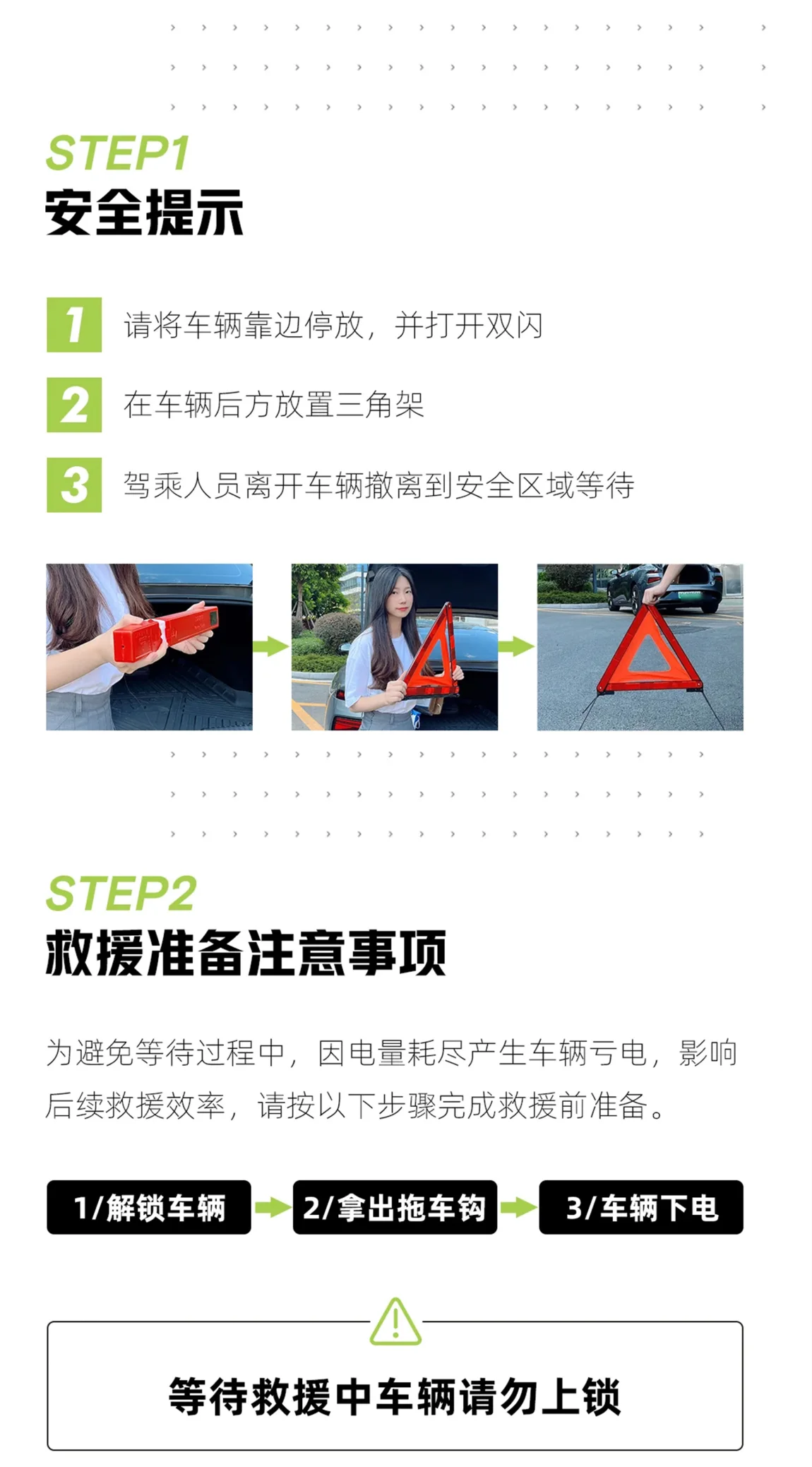 STEP1
安全提示

1 请将车辆靠边停放，并打开双闪

2 在车辆后方放置三角架

3 驾乘人员离开车辆撤离到安全区域等待

STEP2
救援准备注意事项

为避免等待过程中，因电量耗尽产生车辆亏电，影响后续救援效率，请按以下步骤完成救援前准备。

1/解锁车辆 2/拿出拖车钩 3/车辆下电

等待救援中车辆请勿上锁