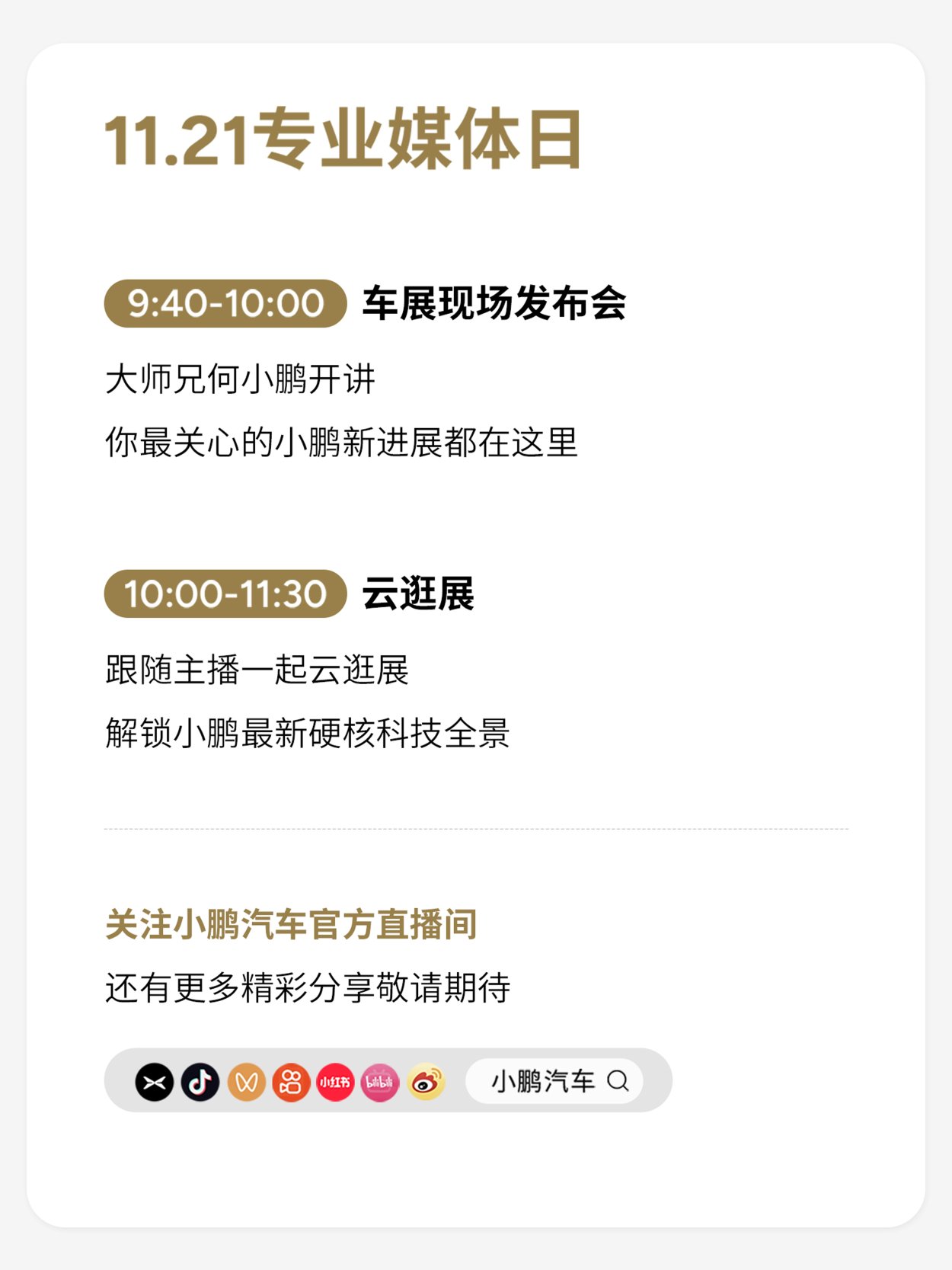 11.21专业媒体日

9:40-10:00 车展现场发布会

大师兄何小鹏开讲

你最关心的小鹏新进展都在这里

10:00-11:30 云逛展

跟随主播一起云逛展

解锁小鹏最新硬核科技全景

关注小鹏汽车官方直播间

还有更多精彩分享敬请期待

小鹏汽车